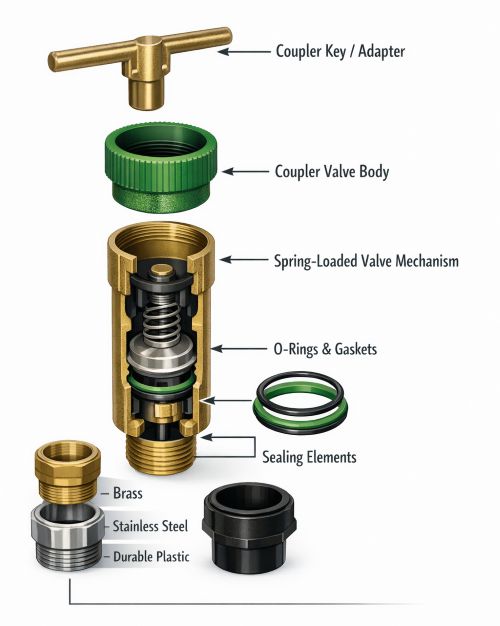 Coupler Key / Adapter

Coupler Valve Body

Spring-Loaded Valve Mechanism

O-Rings & Gaskets

Sealing Elements

Brass

Stainless Steel

Durable Plastic